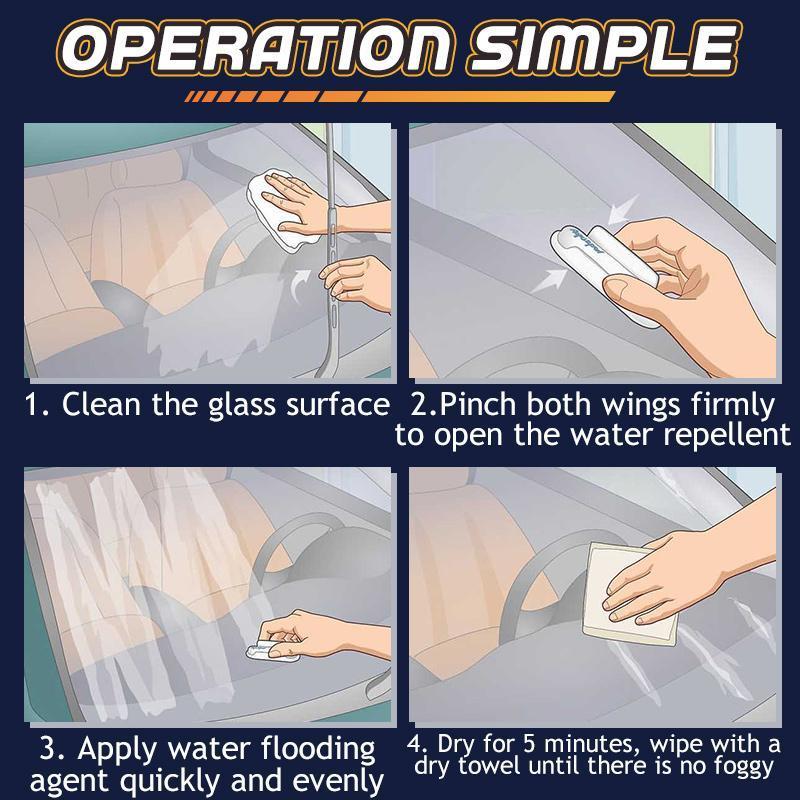 OPERATION SIMPLE

1. Clean the glass surface

2.Pinch both wings firmly to open the water repellent

3. Apply water flooding agent quickly and evenly

4. Dry for 5 minutes, wipe with a dry towel until there is no foggy